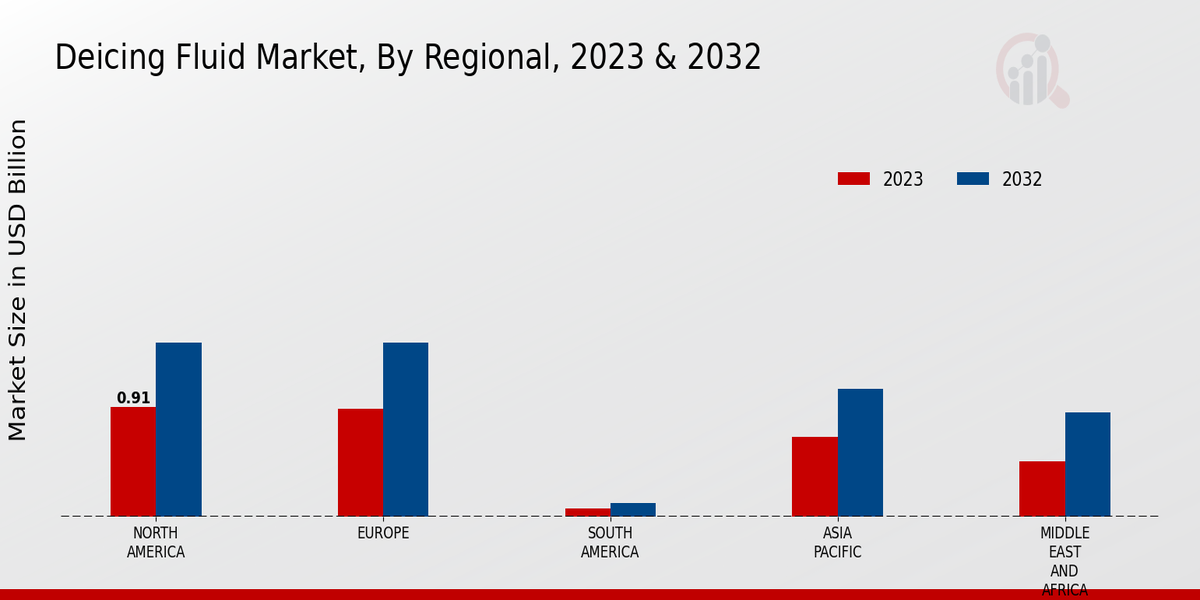 Deicing Fluid Market, By Regional, 2023 & 2032

Market Size in USD Billion

2023
2032

0.91

NORTH AMERICA
EUROPE
SOUTH AMERICA
ASIA PACIFIC
MIDDLE EAST AND AFRICA