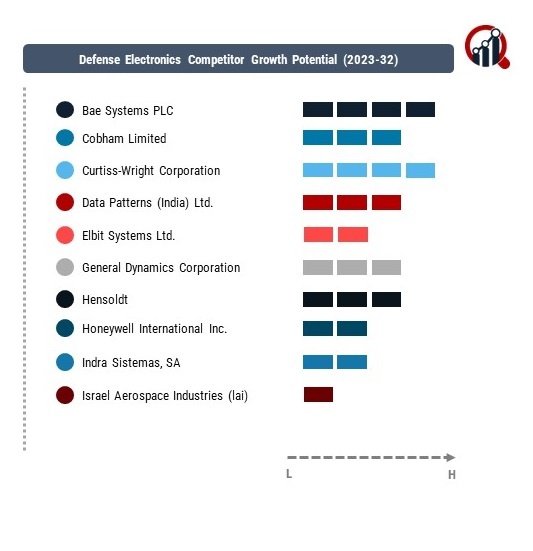 Defense Electronics Competitor Growth Potential (2023-32)

Bae Systems PLC

Cobham Limited

Curtiss-Wright Corporation

Data Patterns (India) Ltd.

Elbit Systems Ltd.

General Dynamics Corporation

Hensoldt

Honeywell International Inc.

Indra Sistemas, SA

Israel Aerospace Industries (Iai)

L

H