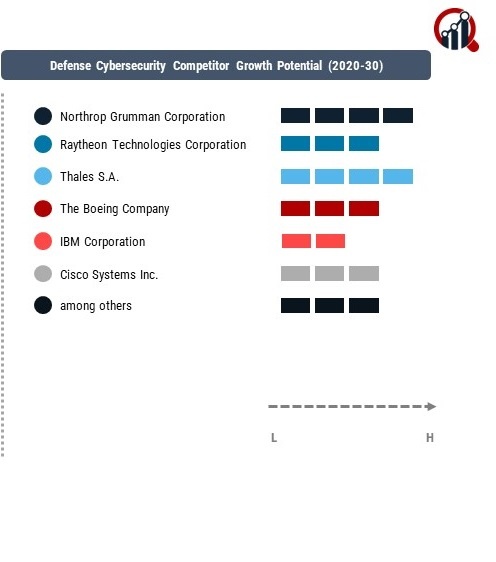 Defense Cybersecurity Competitor Growth Potential (2020-30)

Northrop Grumman Corporation

Raytheon Technologies Corporation

Thales S.A.

The Boeing Company

IBM Corporation

Cisco Systems Inc.

among others

L

H