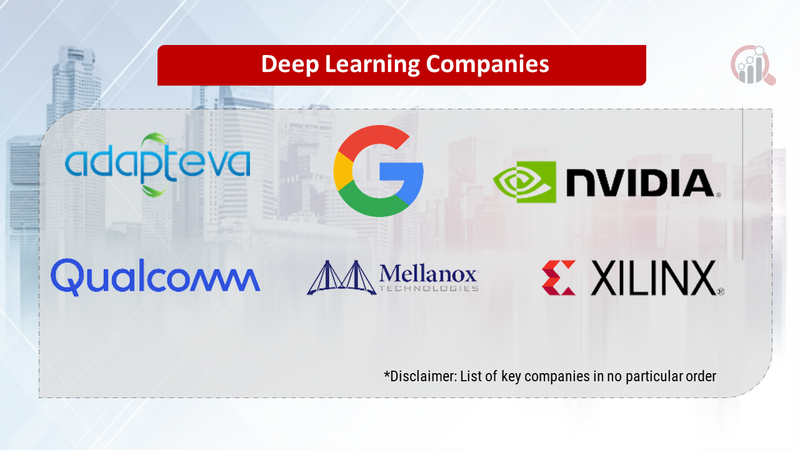 Deep Learning Companies

adapteva

G

NVIDIA.

Qualcomm

Mellanox TECHNOLOGIES

XILINX.

*Disclaimer: List of key companies in no particular order