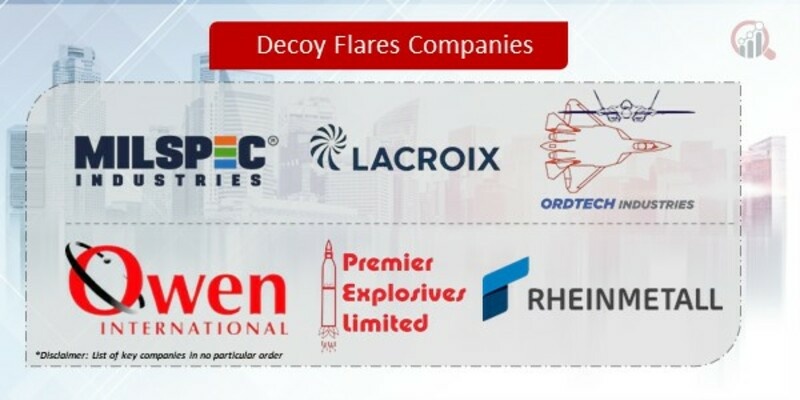 Decoy Flares Companies

MILSPEC®
INDUSTRIES

LACROIX

ORDTECH INDUSTRIES

Owen
INTERNATIONAL

Premier
Explosives
Limited

RHEINMETALL

*Disclaimer: List of key companies in no particular order