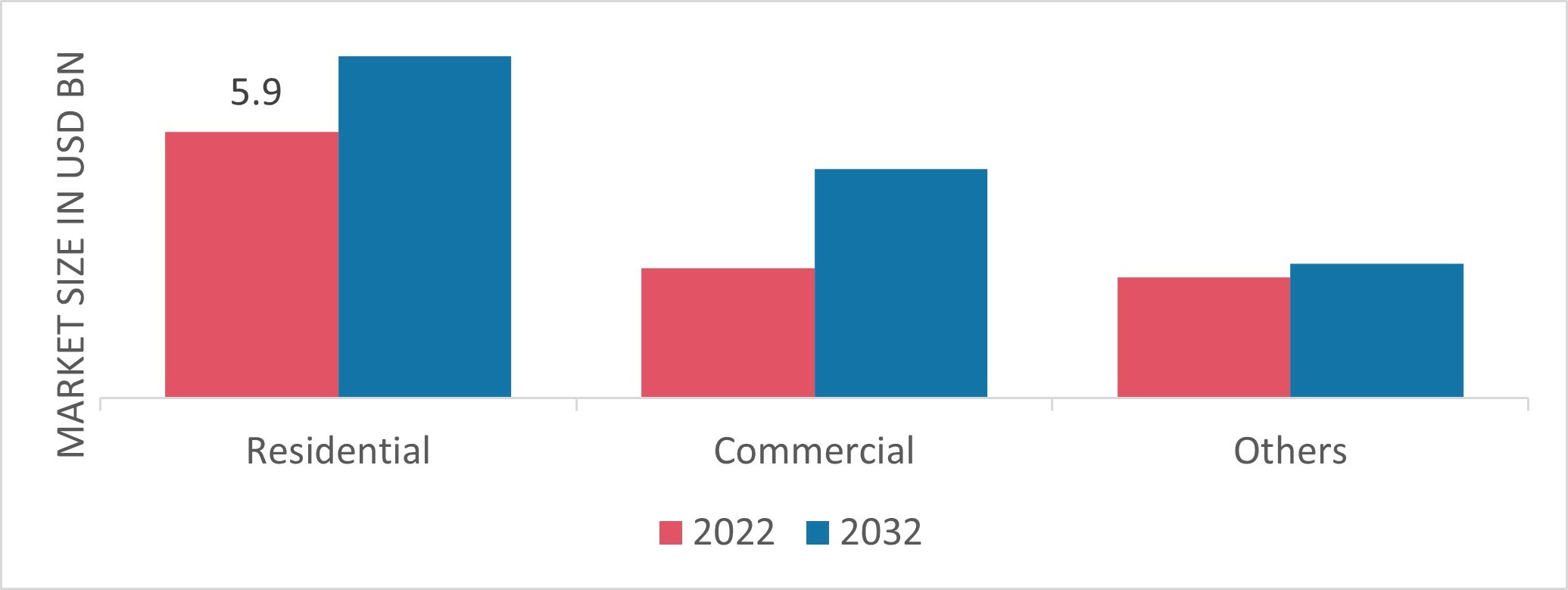 MARKET SIZE IN USD BN

5.9

Residential
Commercial
Others

2022 2032