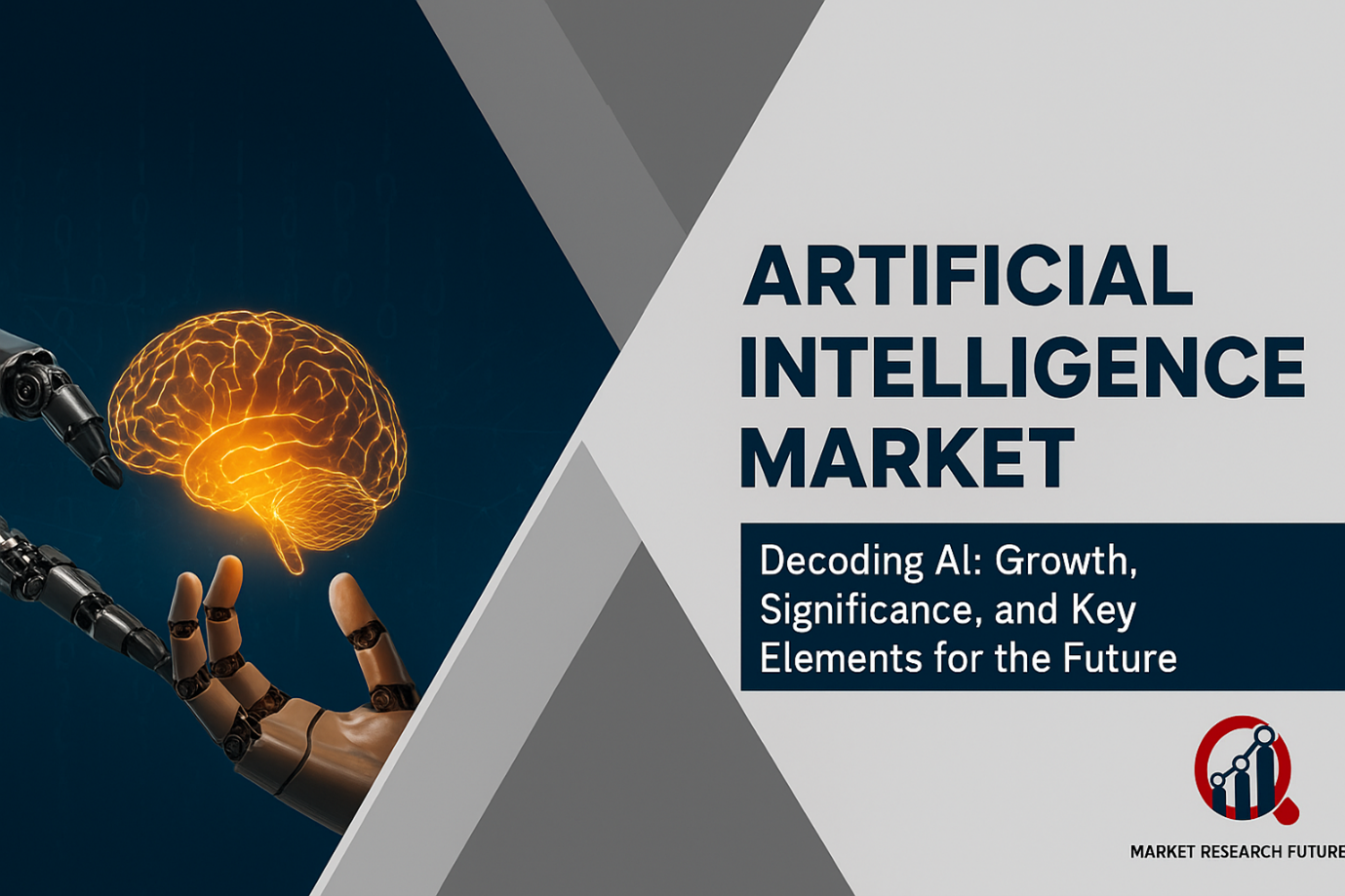 ARTIFICIAL INTELLIGENCE MARKET

Decoding AI: Growth, Significance, and Key Elements for the Future

MARKET RESEARCH FUTURE