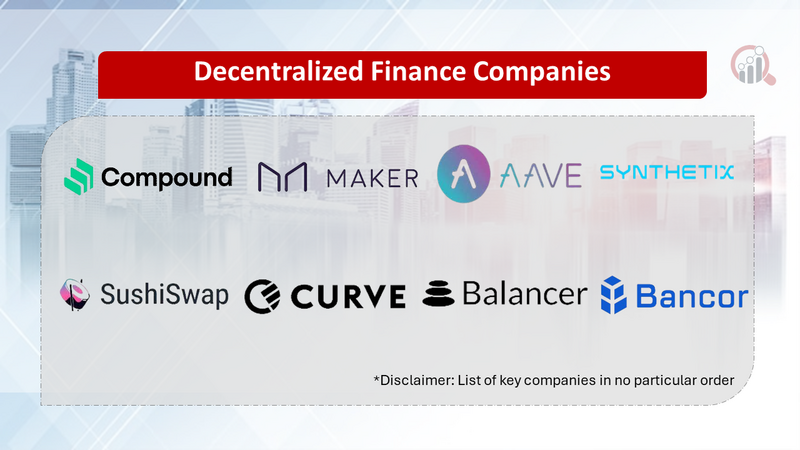 Decentralized Finance Companies

Compound
MAKER
AAVE
SYNTHETIX

SushiSwap
CURVE
Balancer
Bancor

*Disclaimer: List of key companies in no particular order