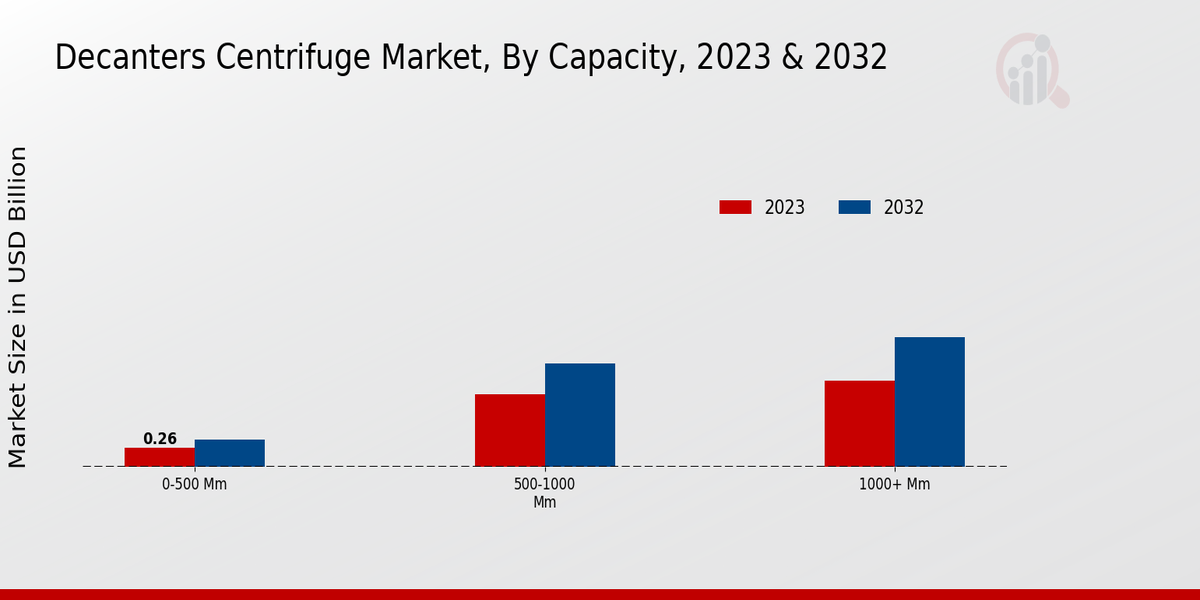 Decanters Centrifuge Market, By Capacity, 2023 & 2032

Market Size in USD Billion

2023
2032

0.26

0-500 Mm

500-1000 Mm

1000+ Mm