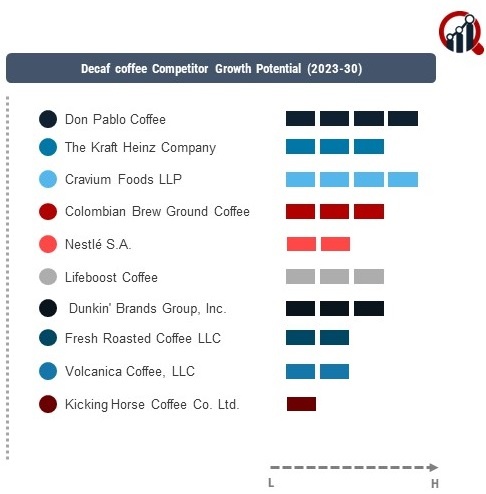 Decaf coffee Competitor Growth Potential (2023-30)

Don Pablo Coffee

The Kraft Heinz Company

Cravium Foods LLP

Colombian Brew Ground Coffee

Nestlé S.A.

Lifeboost Coffee

Dunkin' Brands Group, Inc.

Fresh Roasted Coffee LLC

Volcanica Coffee, LLC

Kicking Horse Coffee Co. Ltd.

L

H