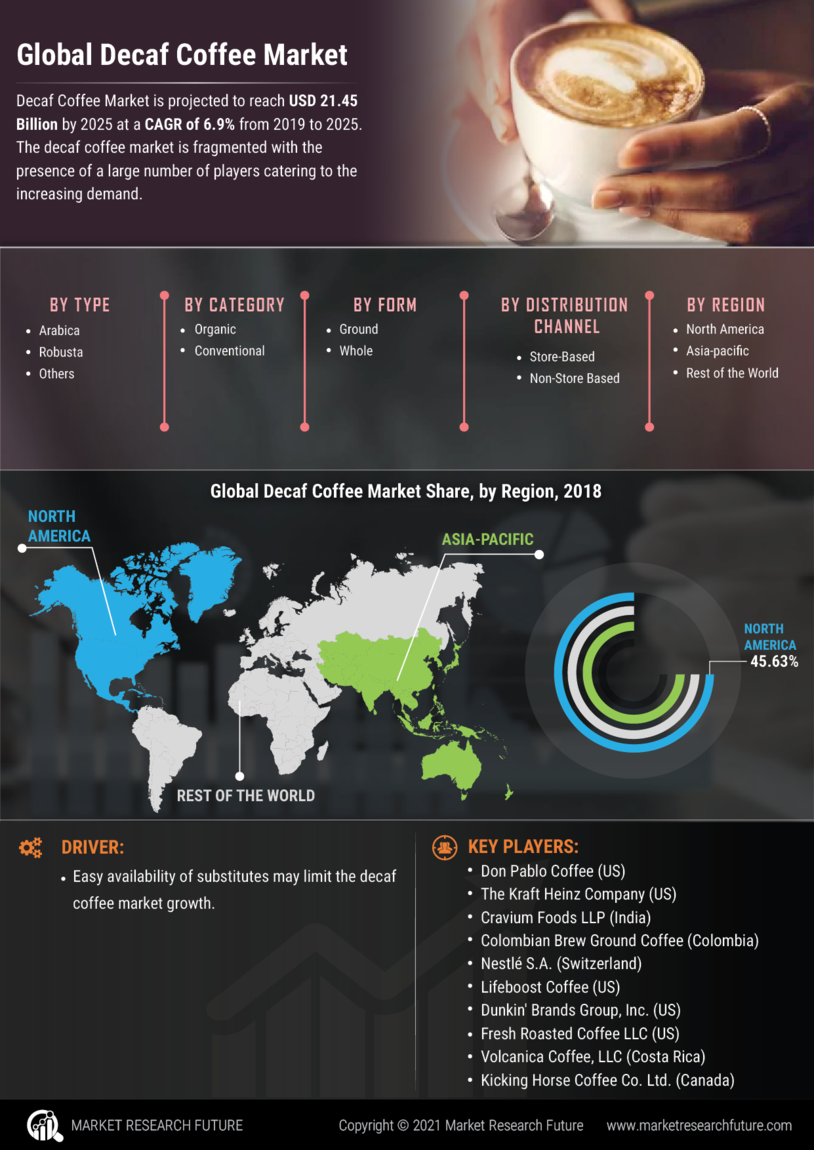 Global Decaf Coffee Market

Decaf Coffee Market is projected to reach USD 21.45 Billion by 2025 at a CAGR of 6.9% from 2019 to 2025. The decaf coffee market is fragmented with the presence of a large number of players catering to the increasing demand.

BY TYPE
- Arabica
- Robusta
- Others

BY CATEGORY
- Organic
- Conventional

BY FORM
- Ground
- Whole

BY DISTRIBUTION CHANNEL
- Store-Based
- Non-Store Based

BY REGION
- North America
- Asia-pacific
- Rest of the World

Global Decaf Coffee Market Share, by Region, 2018

NORTH AMERICA

ASIA-PACIFIC

REST OF THE WORLD

NORTH AMERICA 45.63%

DRIVER:
- Easy availability of substitutes may limit the decaf coffee market growth.

KEY PLAYERS:
- Don Pablo Coffee (US)
- The Kraft Heinz Company (US)
- Cravium Foods LLP (India)
- Colombian Brew Ground Coffee (Colombia)
- Nestlé S.A. (Switzerland)
- Lifeboost Coffee (US)
- Dunkin' Brands Group, Inc. (US)
- Fresh Roasted Coffee LLC (US)
- Volcanica Coffee, LLC (Costa Rica)
- Kicking Horse Coffee Co. Ltd. (Canada)

MARKET RESEARCH FUTURE

Copyright © 2021 Market Research Future

www.marketresearchfuture.com