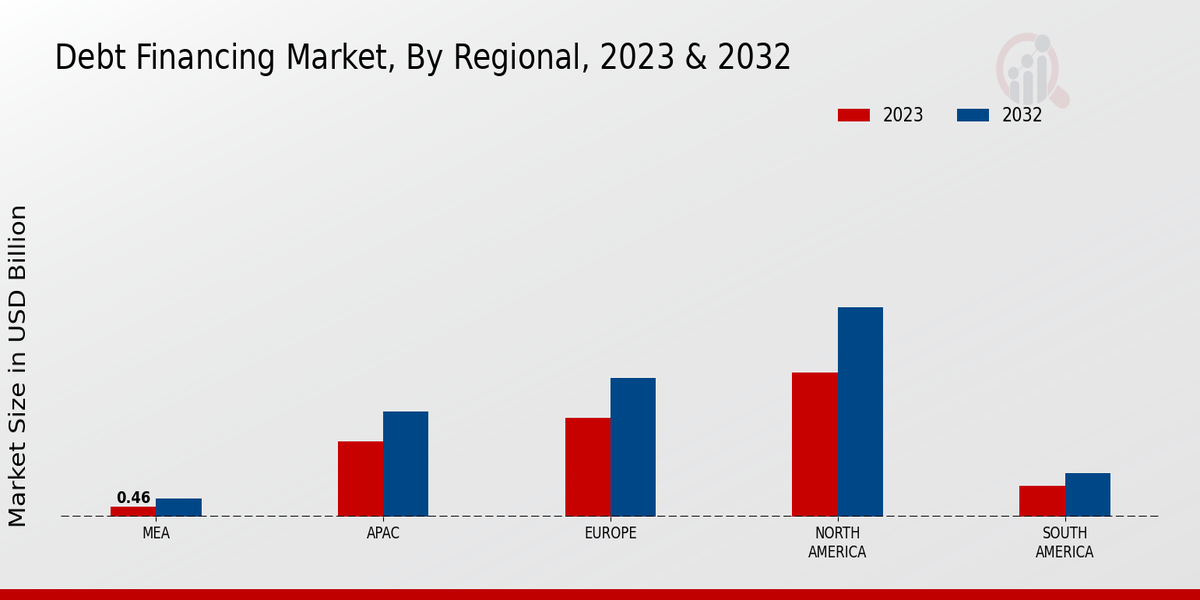 Debt Financing Market, By Regional, 2023 & 2032

2023
2032

Market Size in USD Billion

0.46

MEA
APAC
EUROPE
NORTH AMERICA
SOUTH AMERICA