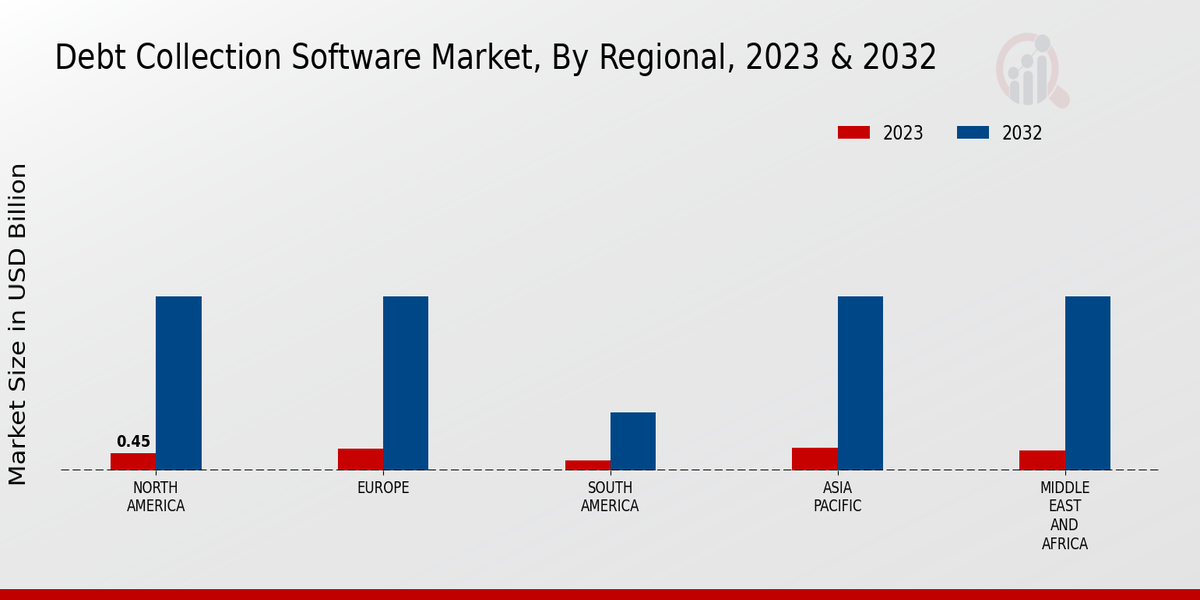 Debt Collection Software Market, By Regional, 2023 & 2032

2023
2032

Market Size in USD Billion

0.45

NORTH AMERICA
EUROPE
SOUTH AMERICA
ASIA PACIFIC
MIDDLE EAST AND AFRICA