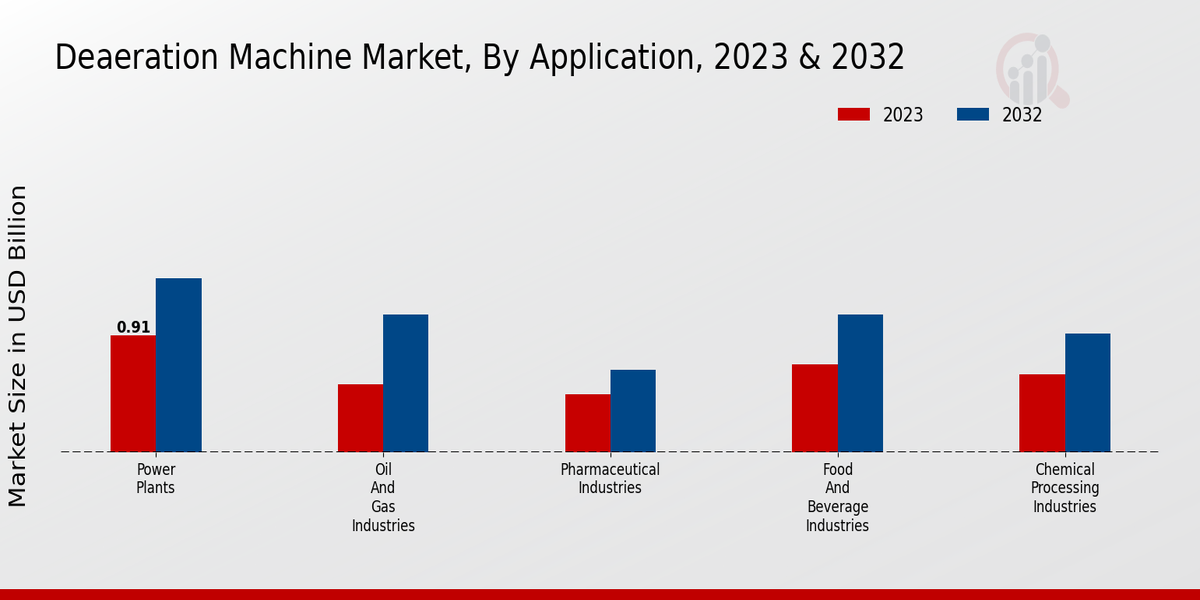 Deaeration Machine Market, By Application, 2023 & 2032

2023
2032

Market Size in USD Billion

0.91

Power Plants

Oil And Gas Industries

Pharmaceutical Industries

Food And Beverage Industries

Chemical Processing Industries