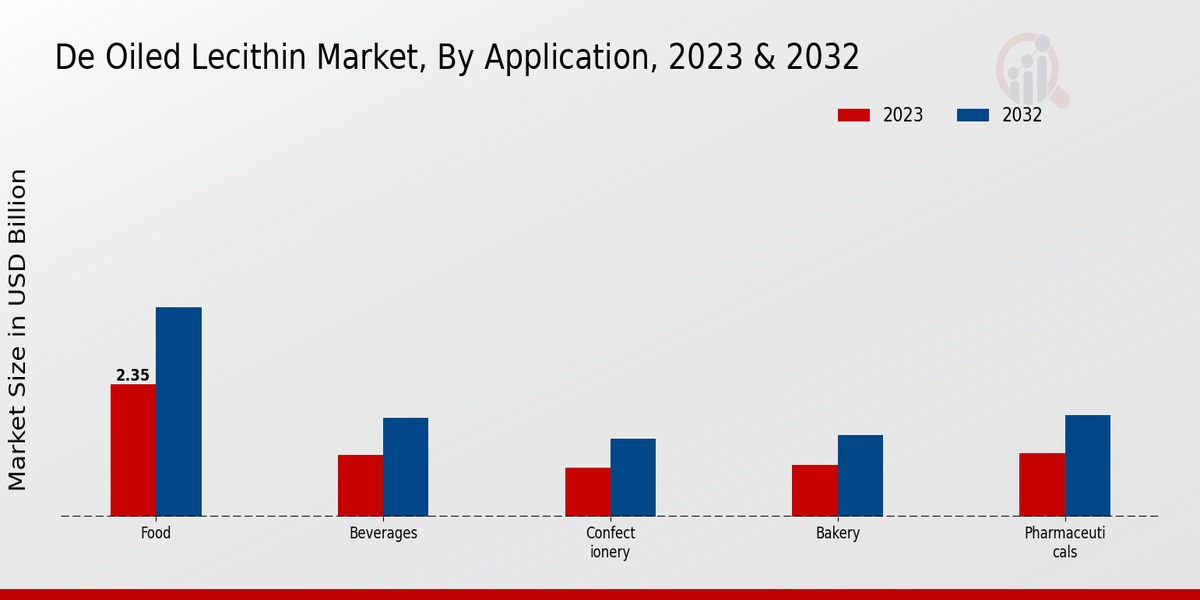 De Oiled Lecithin Market, By Application, 2023 & 2032

2023
2032

Market Size in USD Billion

2.35

Food
Beverages
Confect ionery
Bakery
Pharmaceuti cals