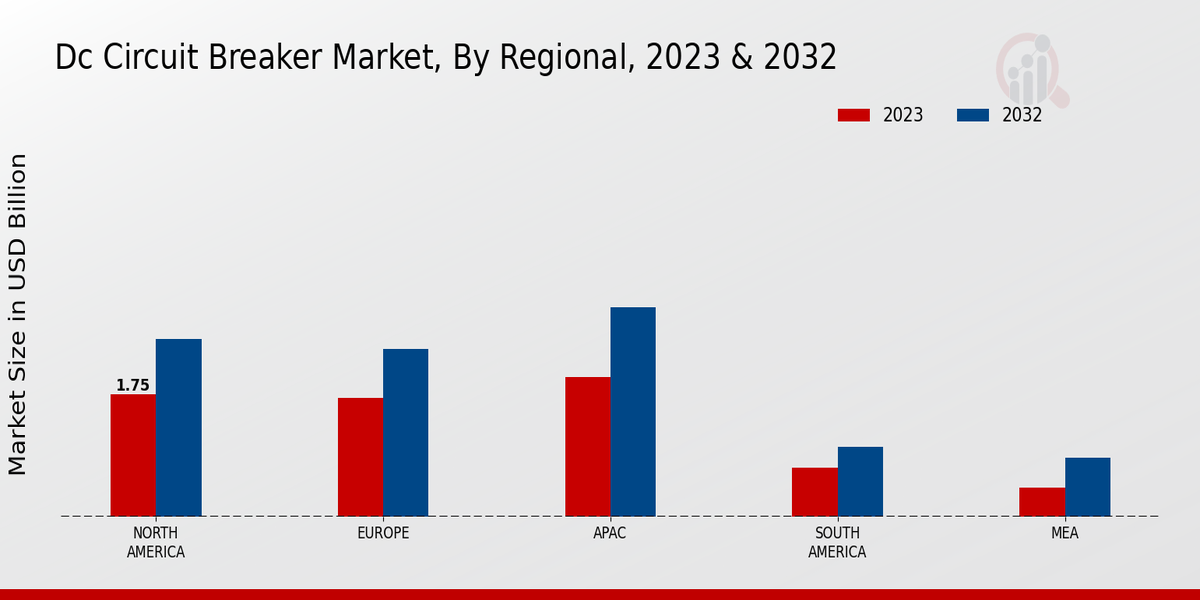 Dc Circuit Breaker Market, By Regional, 2023 & 2032

2023
2032

Market Size in USD Billion

1.75

NORTH AMERICA
EUROPE
APAC
SOUTH AMERICA
MEA