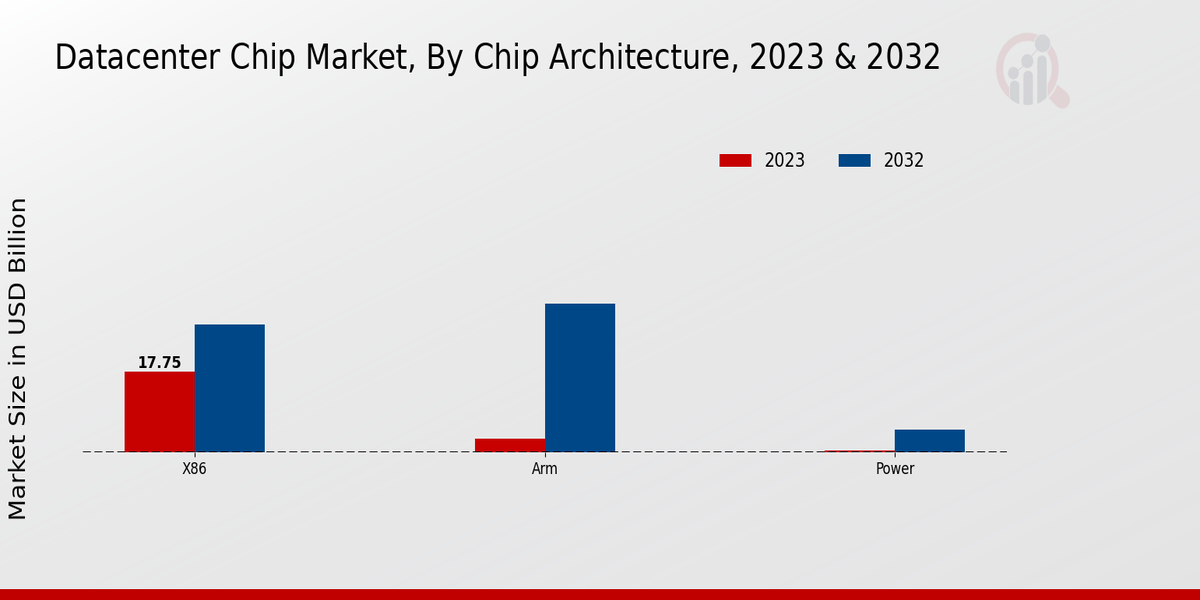 Datacenter Chip Market, By Chip Architecture, 2023 & 2032

2023
2032

Market Size in USD Billion

17.75

X86
Arm
Power