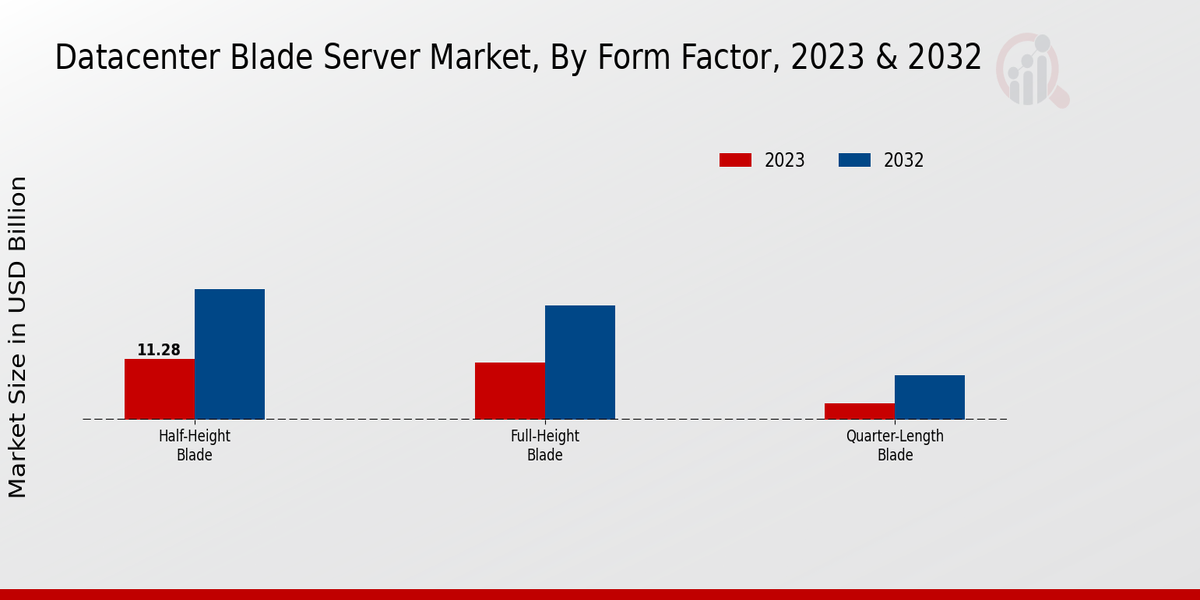 Datacenter Blade Server Market, By Form Factor, 2023 & 2032

2023
2032

Market Size in USD Billion

11.28

Half-Height Blade

Full-Height Blade

Quarter-Length Blade