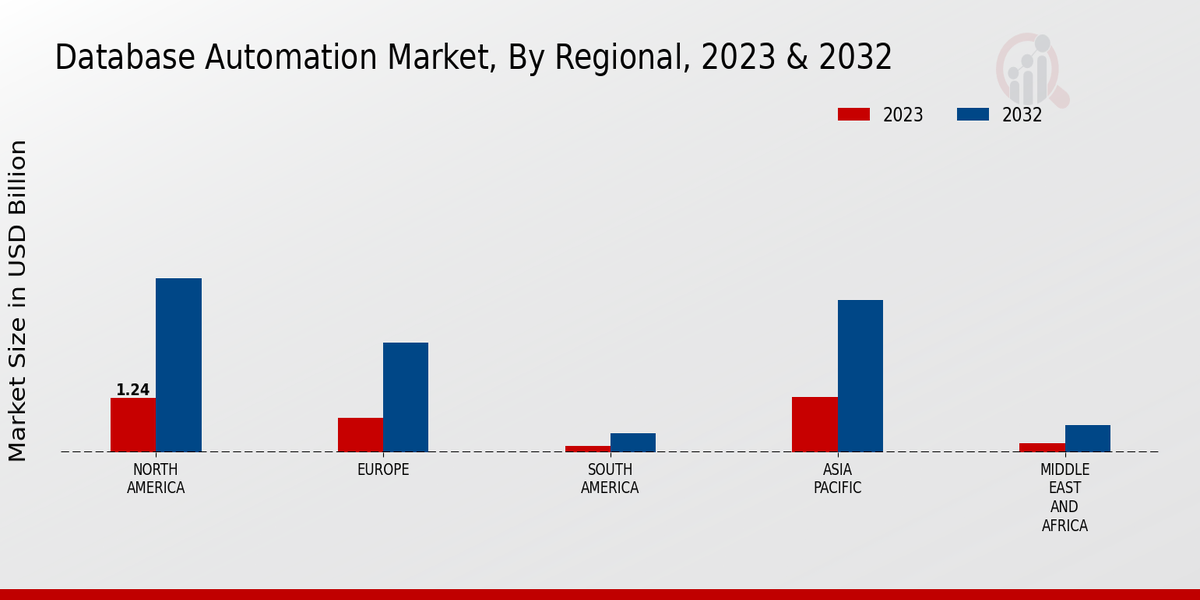 Database Automation Market, By Regional, 2023 & 2032

2023 2032

Market Size in USD Billion

1.24

NORTH AMERICA

EUROPE

SOUTH AMERICA

ASIA PACIFIC

MIDDLE EAST AND AFRICA