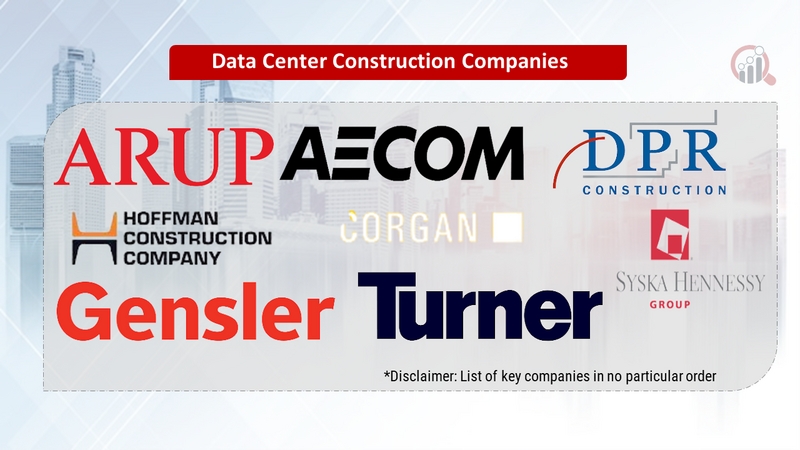 Data Center Construction Companies

ARUP

AECOM

DPR
CONSTRUCTION

HOFFMAN
CONSTRUCTION
COMPANY

CORGAN

SYSKA HENNESSY
GROUP

Gensler

Turner

*Disclaimer: List of key companies in no particular order