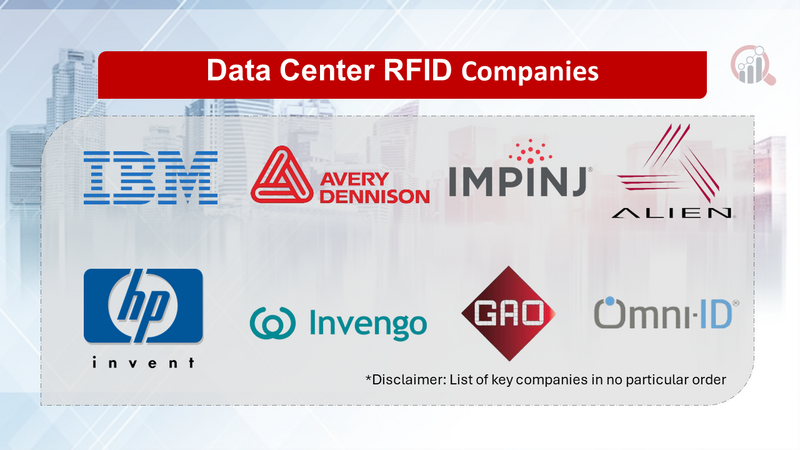 Data Center RFID Companies

IBM

AVERY DENNISON

IMPINJ

ALIEN

hp invent

Invengo

GAO

Omni-ID

*Disclaimer: List of key companies in no particular order