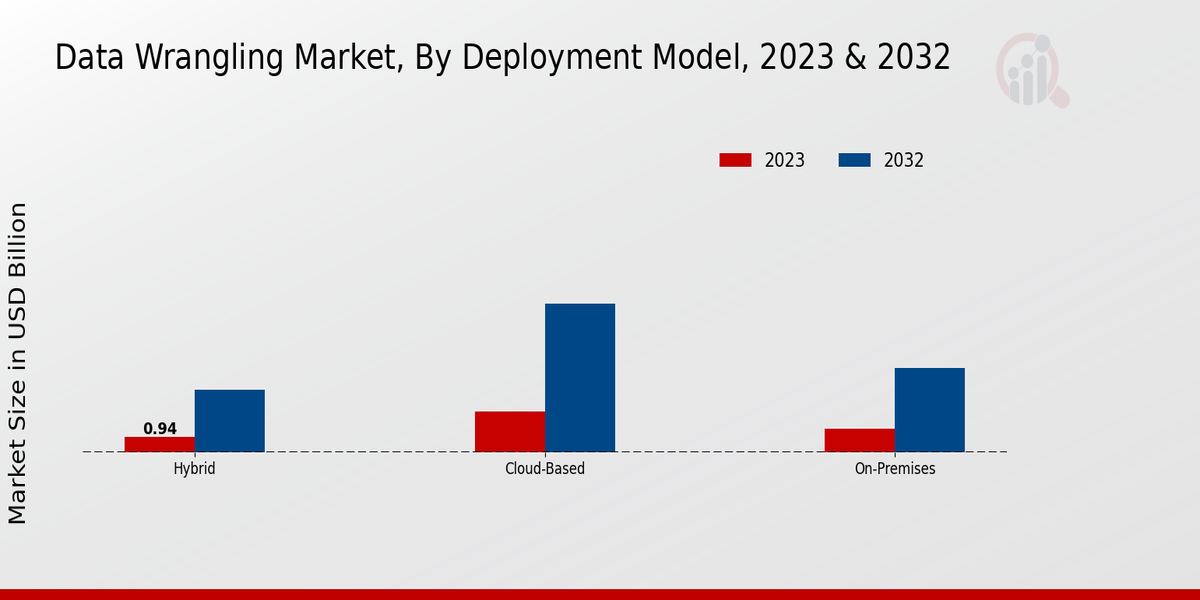 Data Wrangling Market, By Deployment Model, 2023 & 2032

2023
2032

Market Size in USD Billion

0.94

Hybrid
Cloud-Based
On-Premises