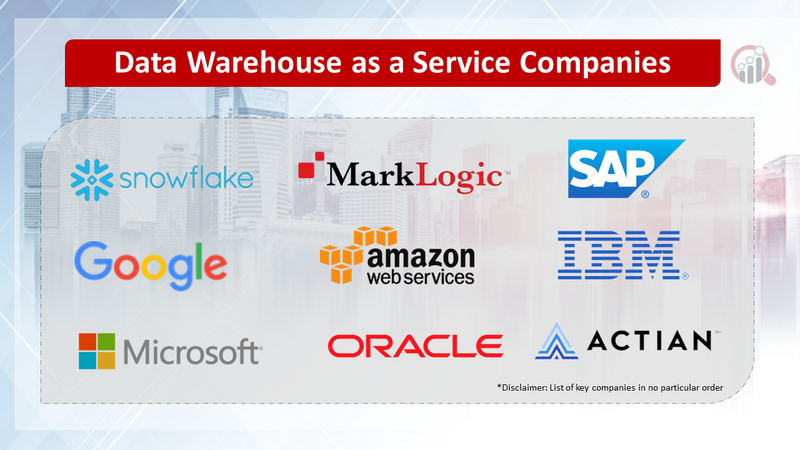 Data Warehouse as a Service Companies

snowflake

MarkLogic

SAP

Google

amazon web services

IBM

Microsoft

ORACLE

ACTIAN

*Disclaimer: List of key companies in no particular order