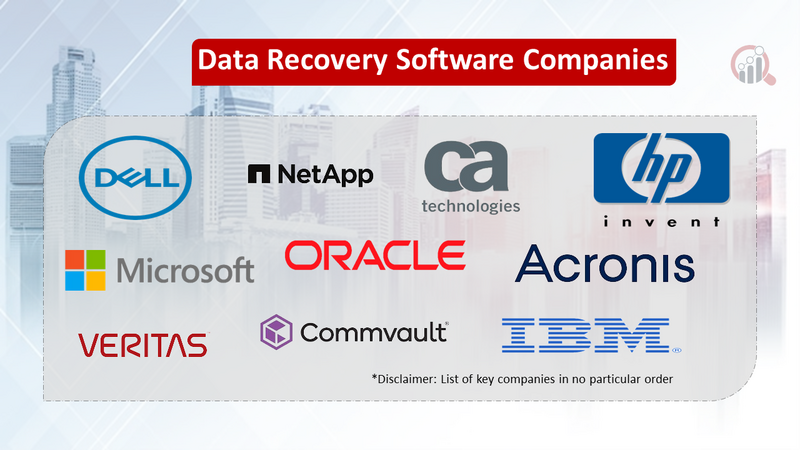 Data Recovery Software Companies

DELL

NetApp

ca technologies

hp invent

Microsoft

ORACLE

Acronis

VERITAS

Commvault

IBM

*Disclaimer: List of key companies in no particular order