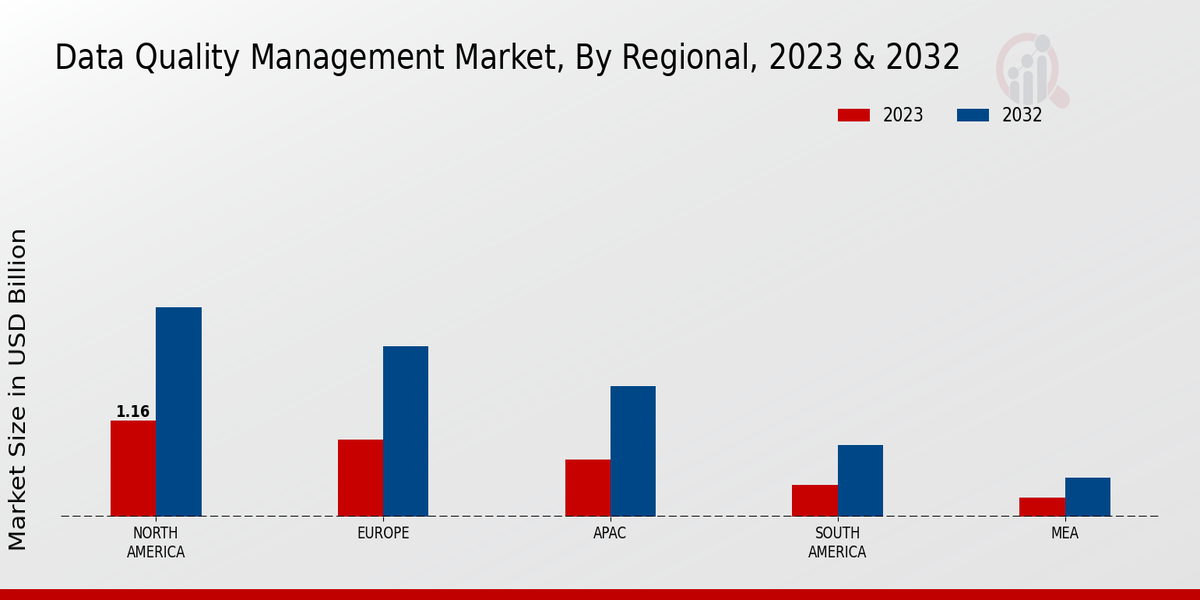 Data Quality Management Market, By Regional, 2023 & 2032

2023
2032

Market Size in USD Billion

1.16

NORTH AMERICA
EUROPE
APAC
SOUTH AMERICA
MEA