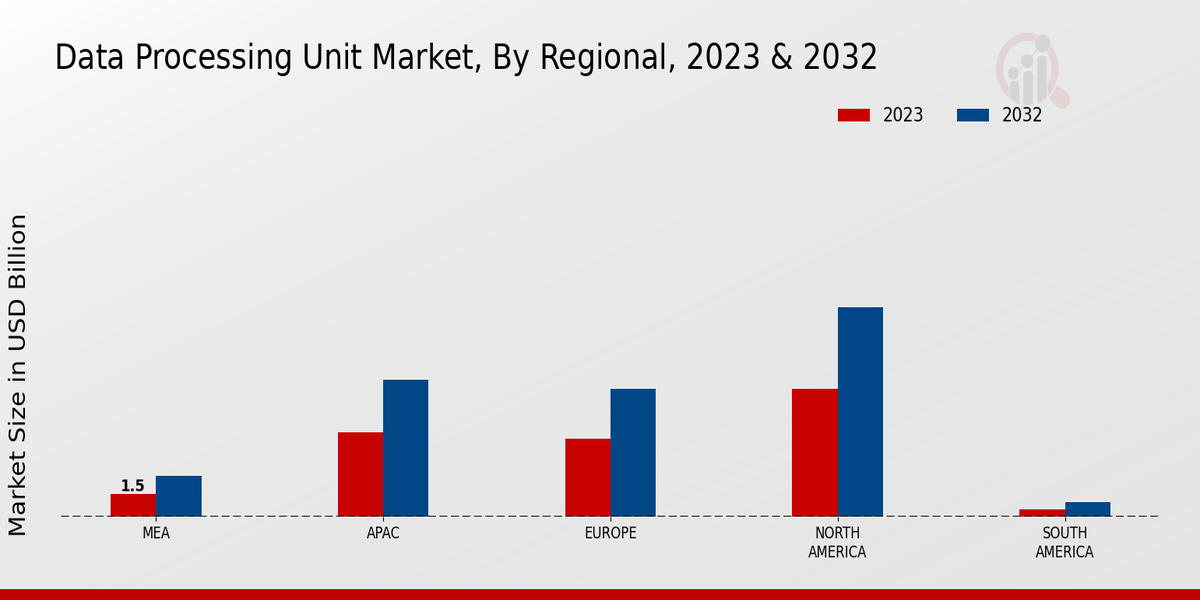 Data Processing Unit Market, By Regional, 2023 & 2032

2023
2032

Market Size in USD Billion

1.5

MEA
APAC
EUROPE
NORTH AMERICA
SOUTH AMERICA