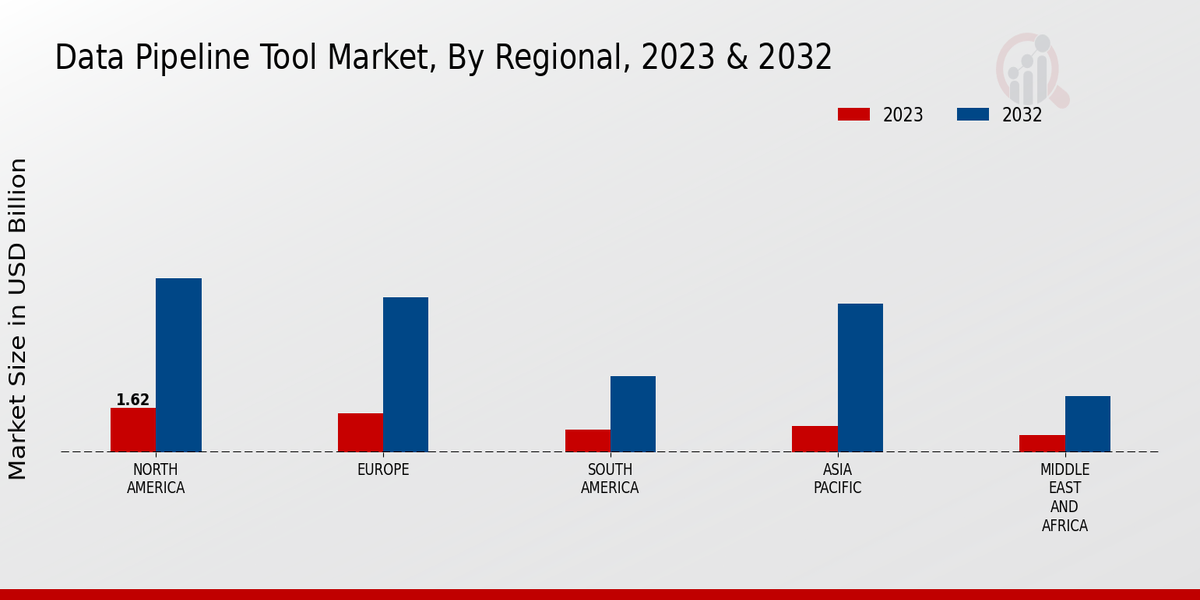 Data Pipeline Tool Market, By Regional, 2023 & 2032

2023
2032

Market Size in USD Billion

1.62

NORTH AMERICA
EUROPE
SOUTH AMERICA
ASIA PACIFIC
MIDDLE EAST AND AFRICA