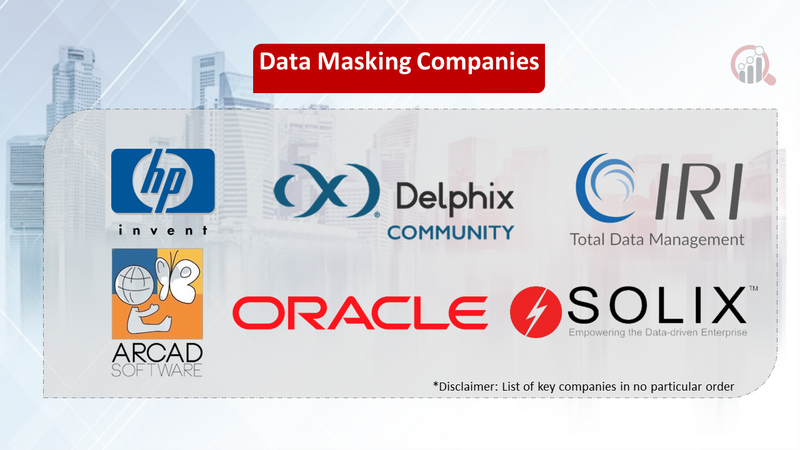 Data Masking Companies

hp
invent

Delphix
COMMUNITY

IRI
Total Data Management

ARCAD
SOFTWARE

ORACLE

SOLIX™
Empowering the Data-driven Enterprise

*Disclaimer: List of key companies in no particular order