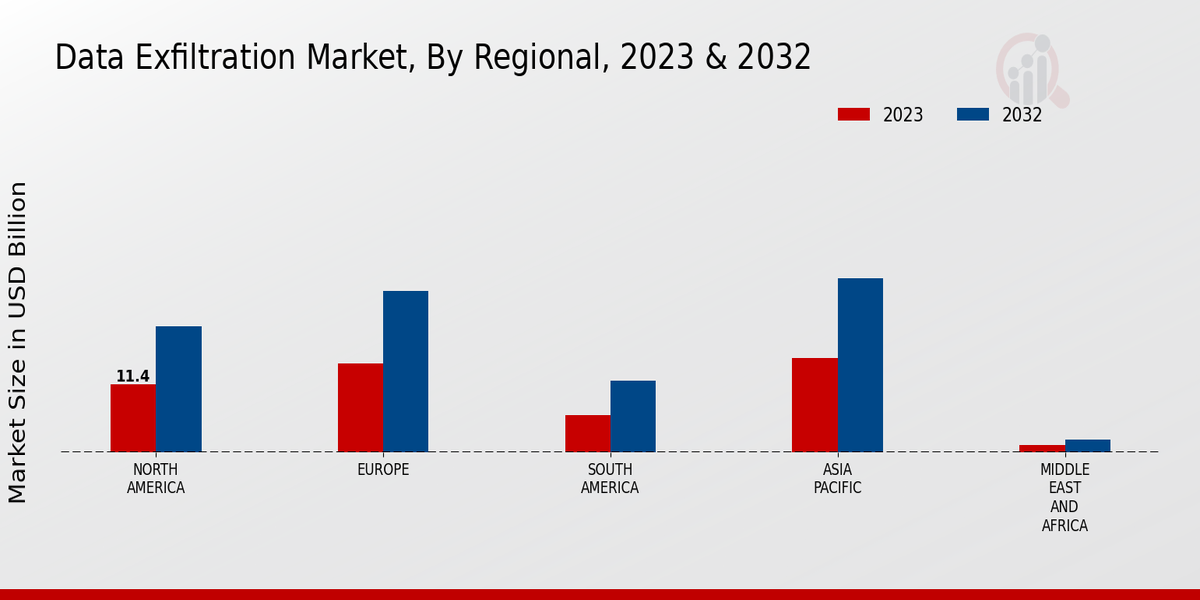 Data Exfiltration Market, By Regional, 2023 & 2032

2023
2032

Market Size in USD Billion

11.4

NORTH AMERICA

EUROPE

SOUTH AMERICA

ASIA PACIFIC

MIDDLE EAST AND AFRICA