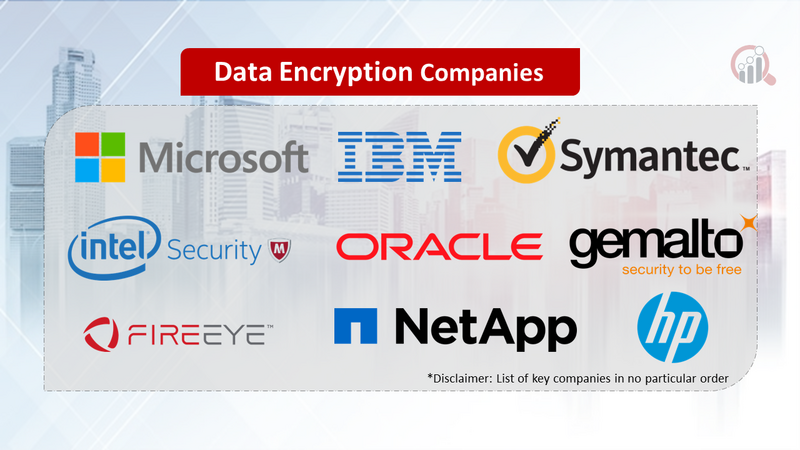 Data Encryption Companies

Microsoft

IBM

Symantec.

intel Security

ORACLE

gemalto
security to be free

FIREEYE

NetApp

hp

*Disclaimer: List of key companies in no particular order