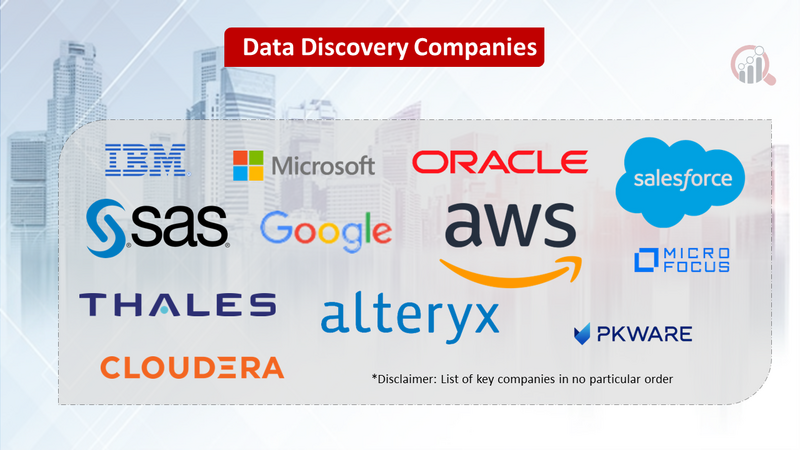 Data Discovery Companies

IBM

Microsoft

ORACLE

salesforce

sas

Google

aws

MICRO FOCUS

THALES

alteryx

PKWARE

CLOUDERA

*Disclaimer: List of key companies in no particular order