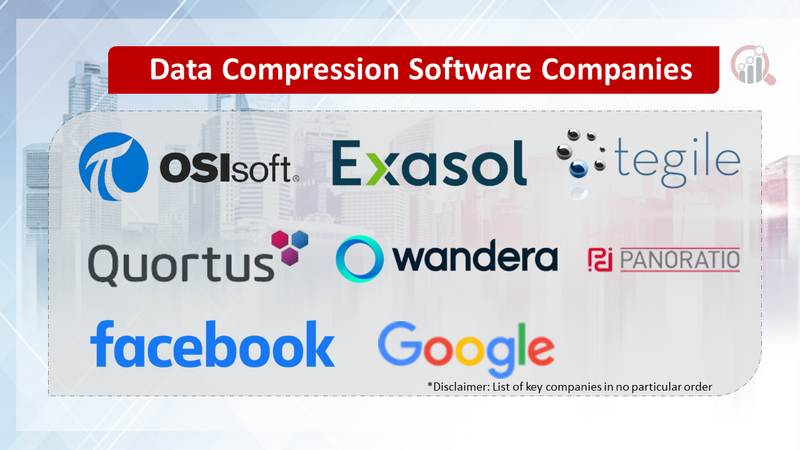 Data Compression Software Companies

OSIsoft.

Exasol

tegile

Quortus

wandera

PANORATIO

facebook

Google

*Disclaimer: List of key companies in no particular order