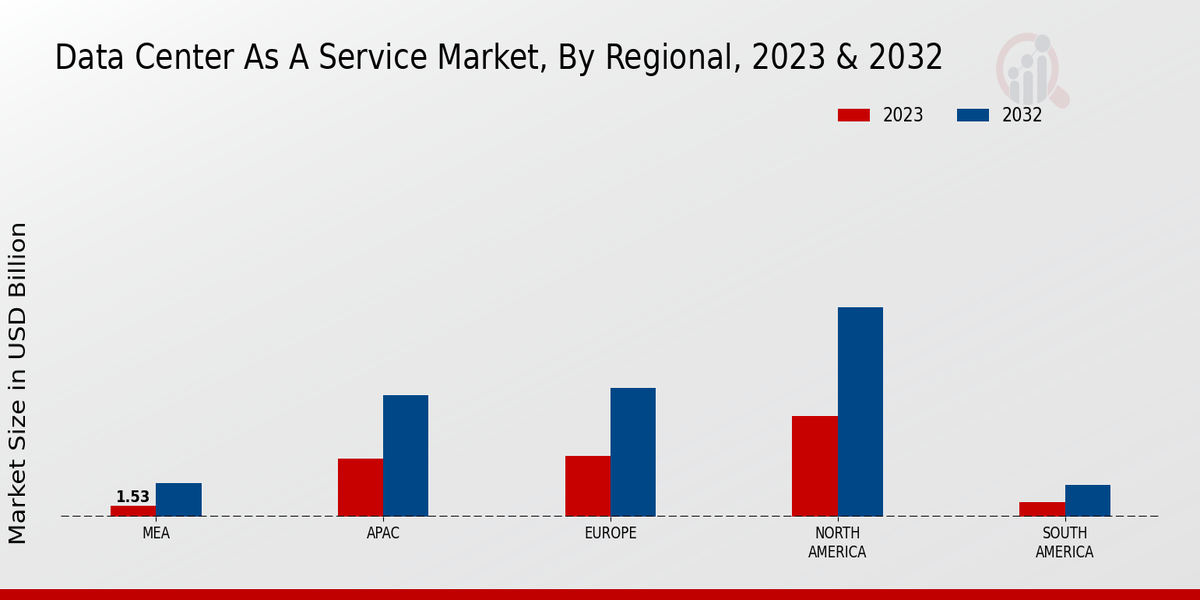 Data Center As A Service Market, By Regional, 2023 & 2032

2023
2032

Market Size in USD Billion

1.53

MEA
APAC
EUROPE
NORTH AMERICA
SOUTH AMERICA