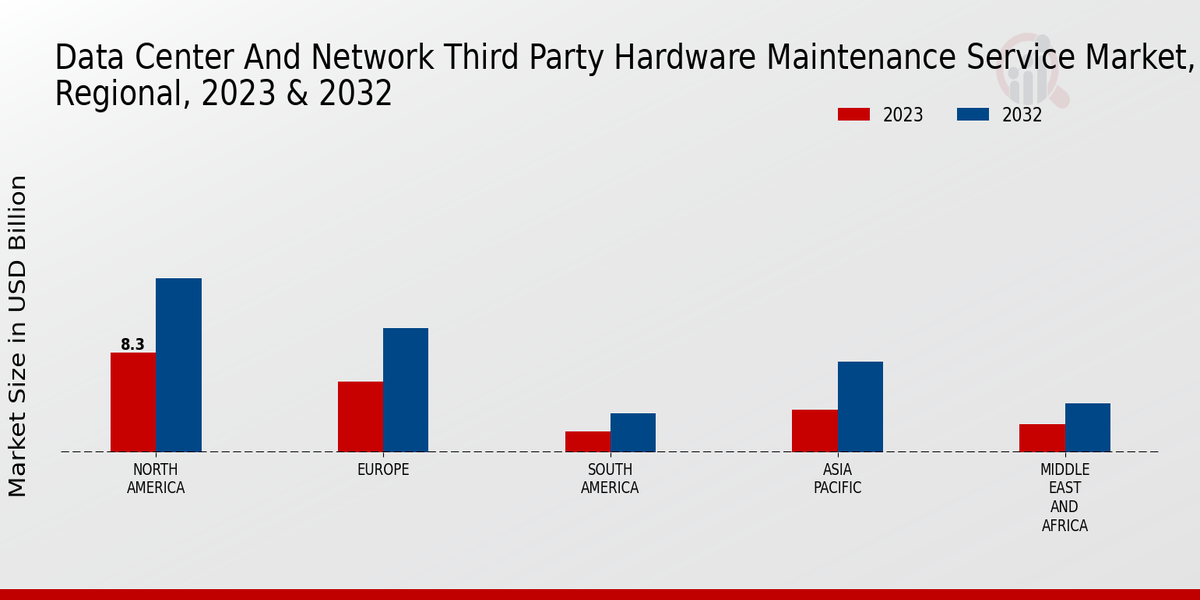 Data Center And Network Third Party Hardware Maintenance Service Market, Regional, 2023 & 2032

2023
2032

Market Size in USD Billion

8.3

NORTH AMERICA
EUROPE
SOUTH AMERICA
ASIA PACIFIC
MIDDLE EAST AND AFRICA