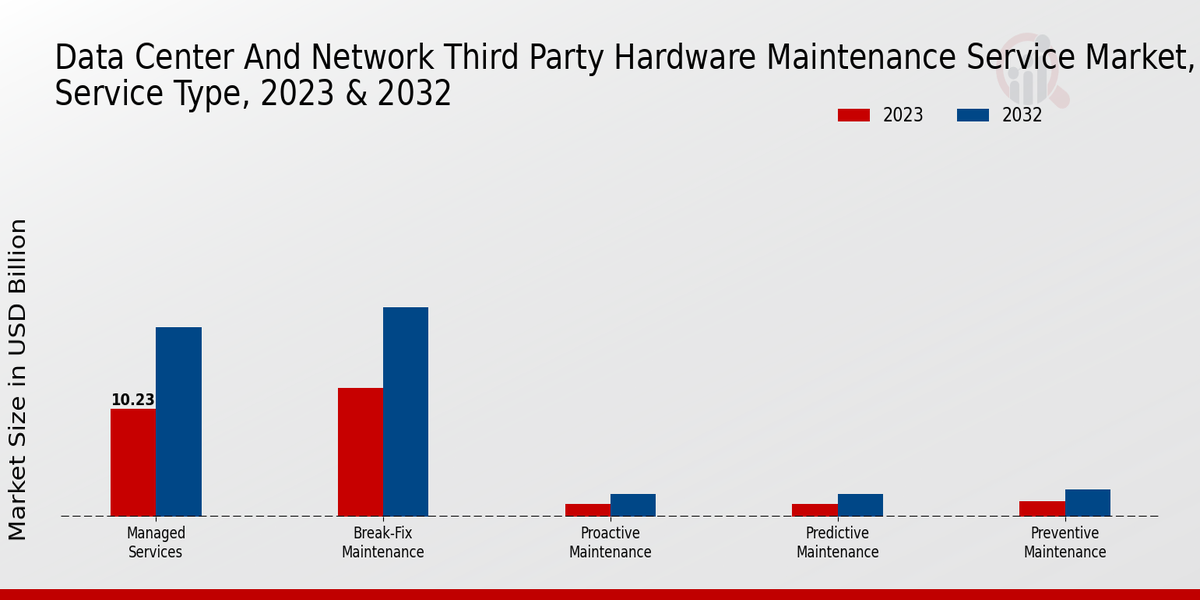 Data Center And Network Third Party Hardware Maintenance Service Market, Service Type, 2023 & 2032

2023
2032

Market Size in USD Billion

10.23

Managed Services
Break-Fix Maintenance
Proactive Maintenance
Predictive Maintenance
Preventive Maintenance