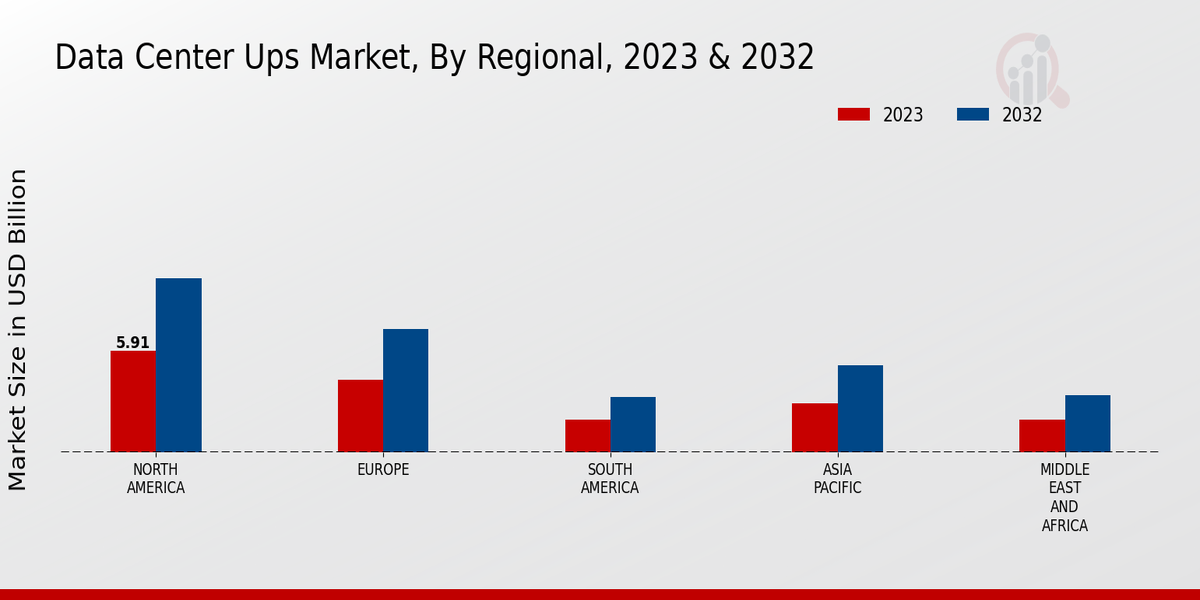 Data Center Ups Market, By Regional, 2023 & 2032

2023
2032

Market Size in USD Billion

5.91

NORTH AMERICA

EUROPE

SOUTH AMERICA

ASIA PACIFIC

MIDDLE EAST AND AFRICA