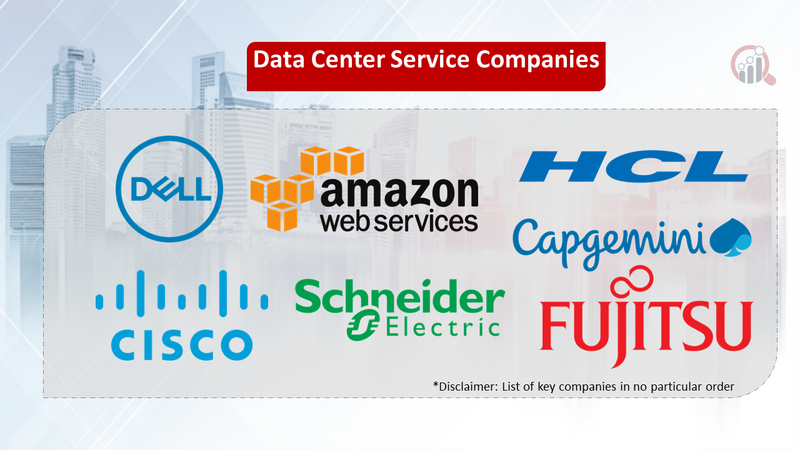 Data Center Service Companies

DELL

amazon web services

HCL

Capgemini

CISCO

Schneider Electric

FUJITSU

*Disclaimer: List of key companies in no particular order