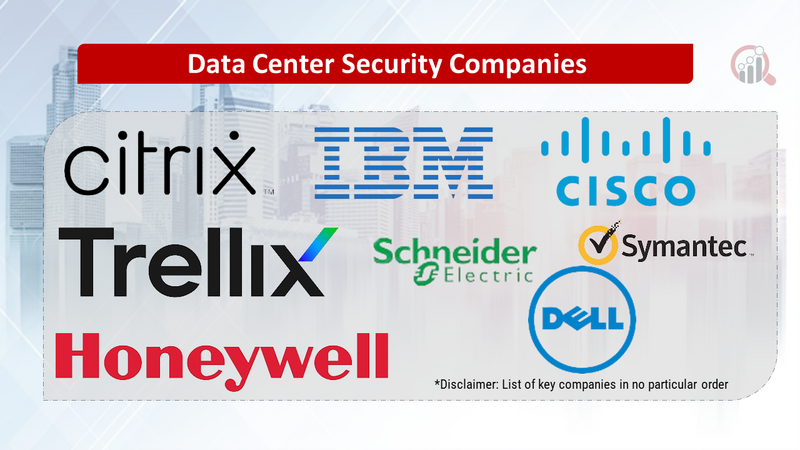 Data Center Security Companies

citrix™

IBM

CISCO

Trellix

Schneider Electric

Symantec.

DELL

Honeywell

*Disclaimer: List of key companies in no particular order