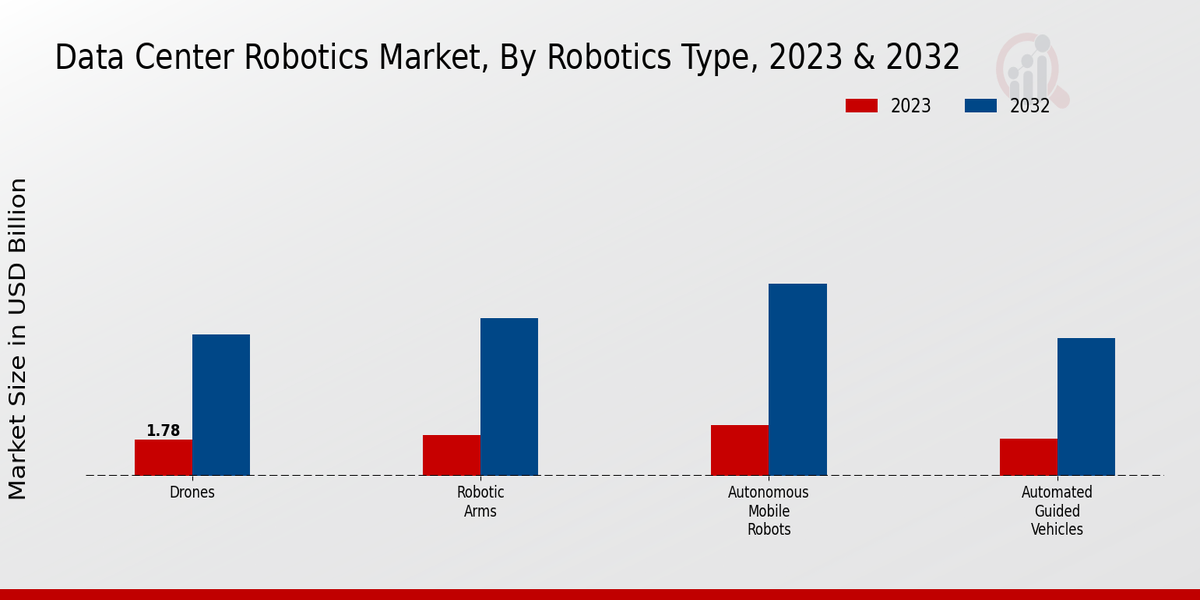 Data Center Robotics Market, By Robotics Type, 2023 & 2032

2023
2032

Market Size in USD Billion

1.78

Drones

Robotic Arms

Autonomous Mobile Robots

Automated Guided Vehicles