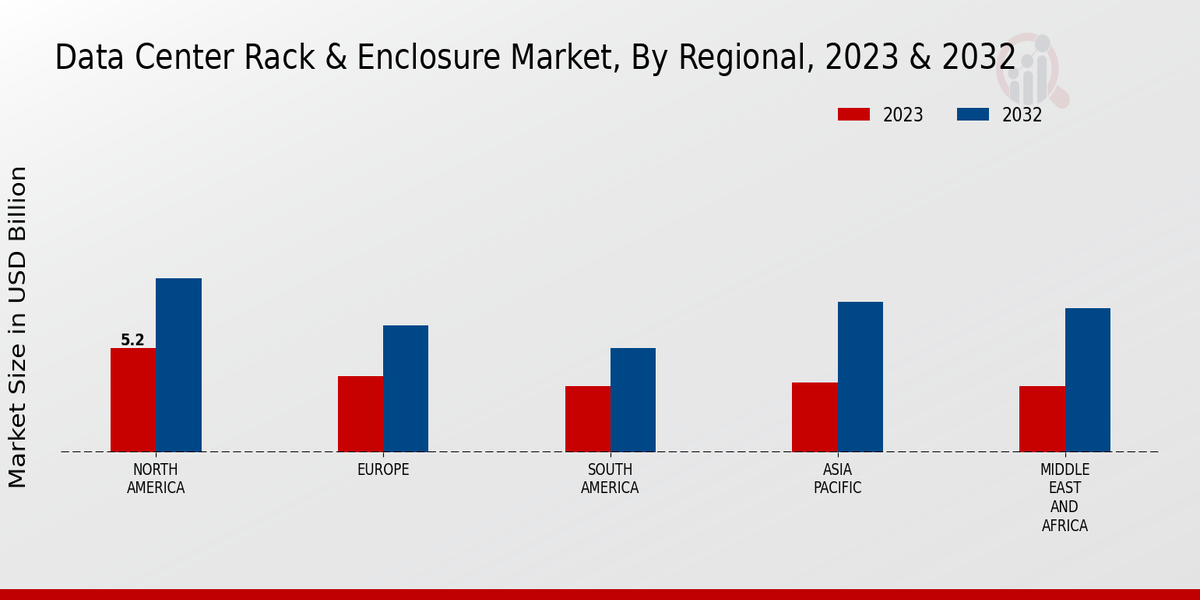 Data Center Rack & Enclosure Market, By Regional, 2023 & 2032

2023
2032

Market Size in USD Billion

5.2

NORTH AMERICA
EUROPE
SOUTH AMERICA
ASIA PACIFIC
MIDDLE EAST AND AFRICA