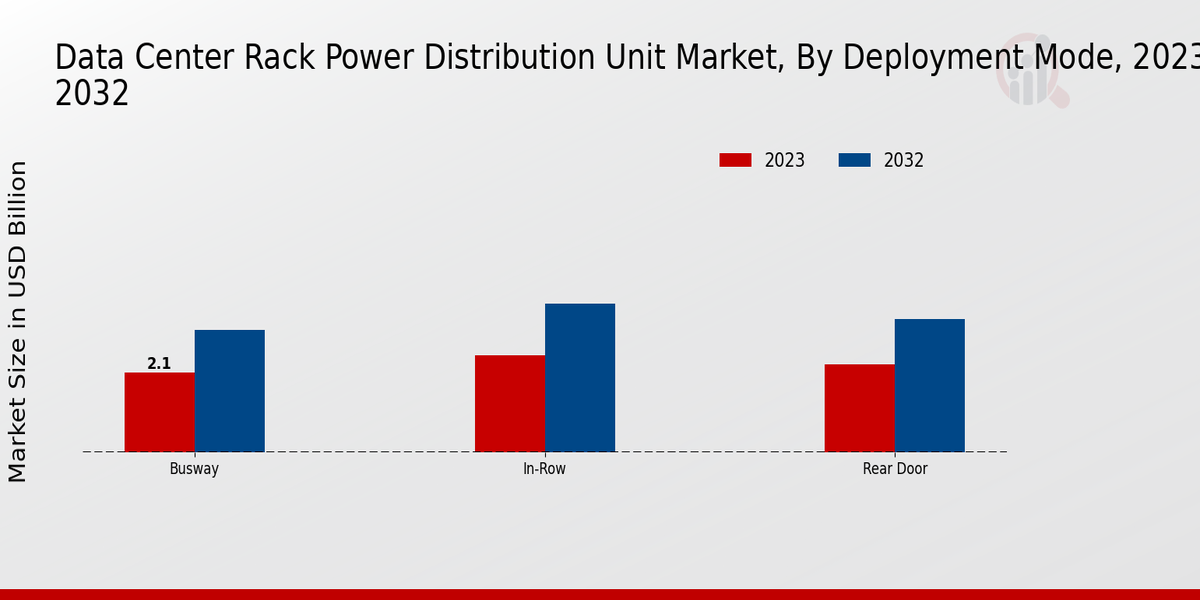 Data Center Rack Power Distribution Unit Market, By Deployment Mode, 2023 2032

2023
2032

Market Size in USD Billion

2.1

Busway
In-Row
Rear Door