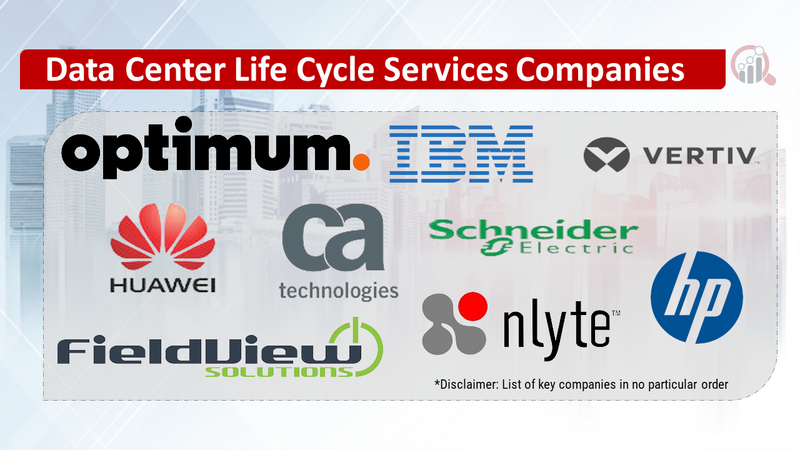 Data Center Life Cycle Services Companies

optimum.

IBM

VERTIV

HUAWEI

ca technologies

Schneider Electric

hp

nlyte™

FieldView SOLUTIONS

*Disclaimer: List of key companies in no particular order