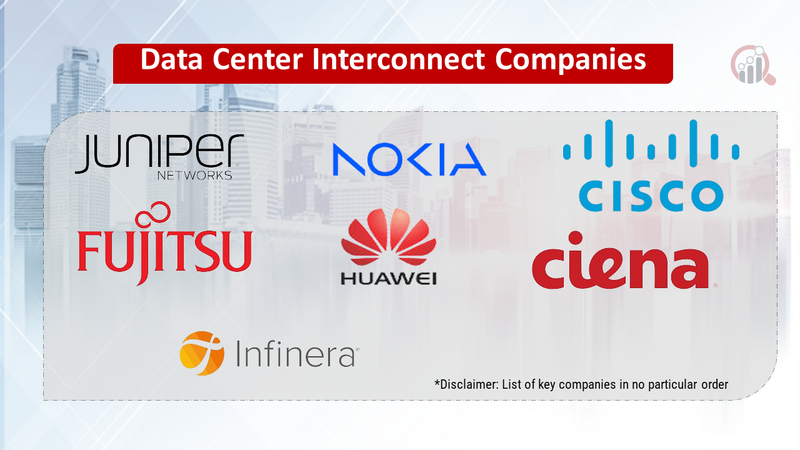 Data Center Interconnect Companies

JUNIPER NETWORKS

NOKIA

CISCO

FUJITSU

HUAWEI

ciena

Infinera

*Disclaimer: List of key companies in no particular order