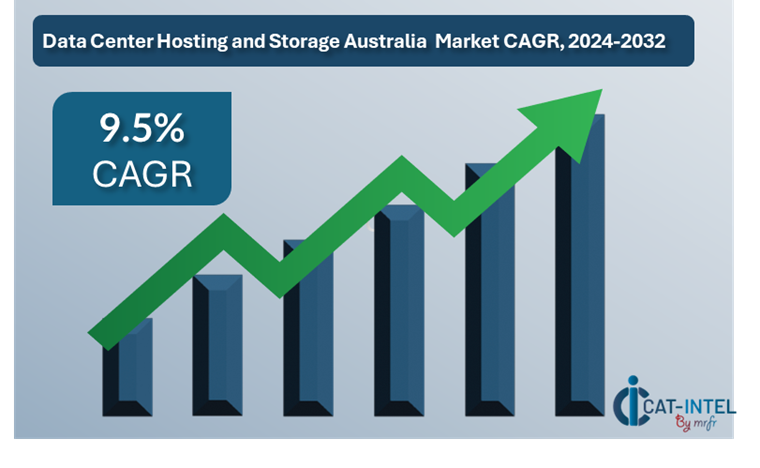 Data Center Hosting and Storage Australia Market CAGR, 2024-2032

9.5%
CAGR

CAT-INTEL
By mrfr