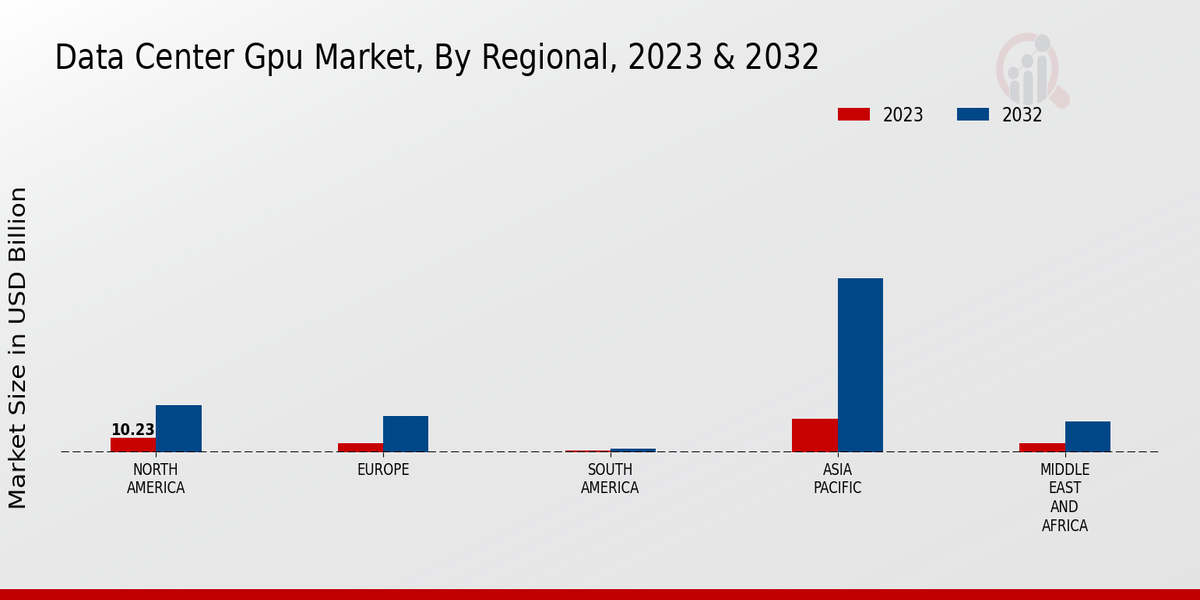 Data Center Gpu Market, By Regional, 2023 & 2032

2023 2032

Market Size in USD Billion

10.23

NORTH AMERICA

EUROPE

SOUTH AMERICA

ASIA PACIFIC

MIDDLE EAST AND AFRICA