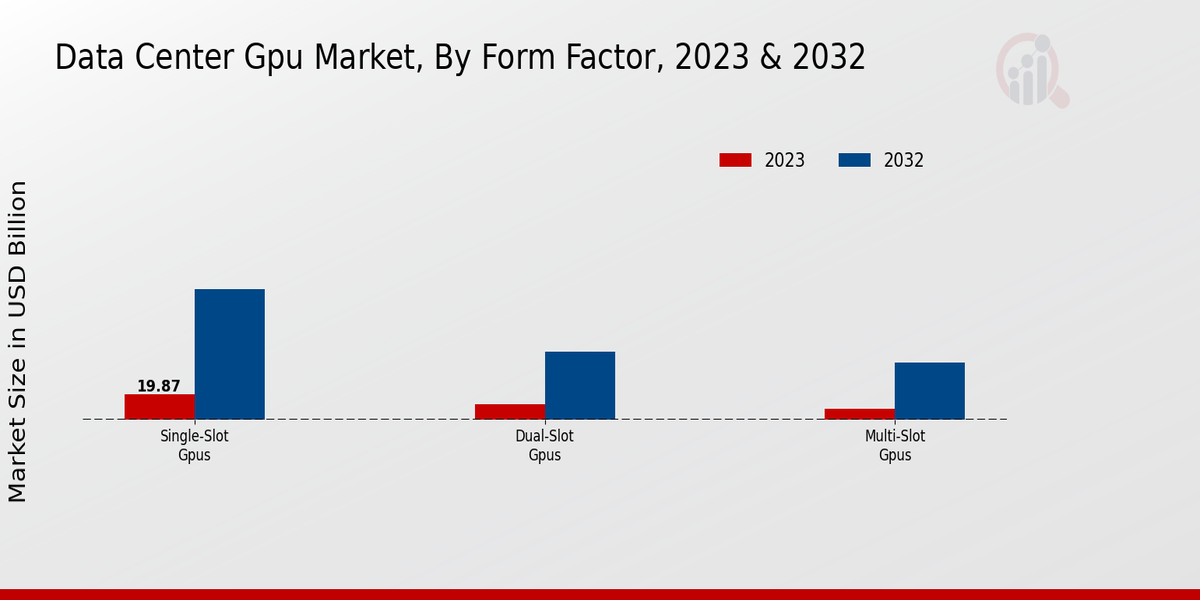 Data Center Gpu Market, By Form Factor, 2023 & 2032

2023
2032

Market Size in USD Billion

19.87

Single-Slot Gpus

Dual-Slot Gpus

Multi-Slot Gpus