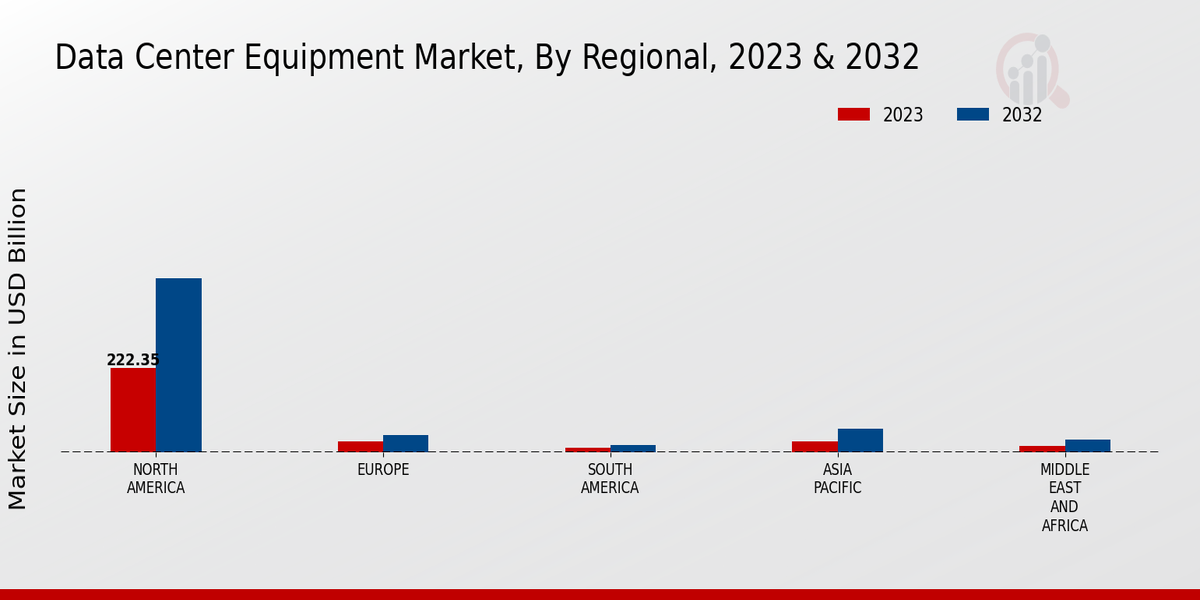 Data Center Equipment Market, By Regional, 2023 & 2032

2023
2032

Market Size in USD Billion

222.35

NORTH AMERICA
EUROPE
SOUTH AMERICA
ASIA PACIFIC
MIDDLE EAST AND AFRICA