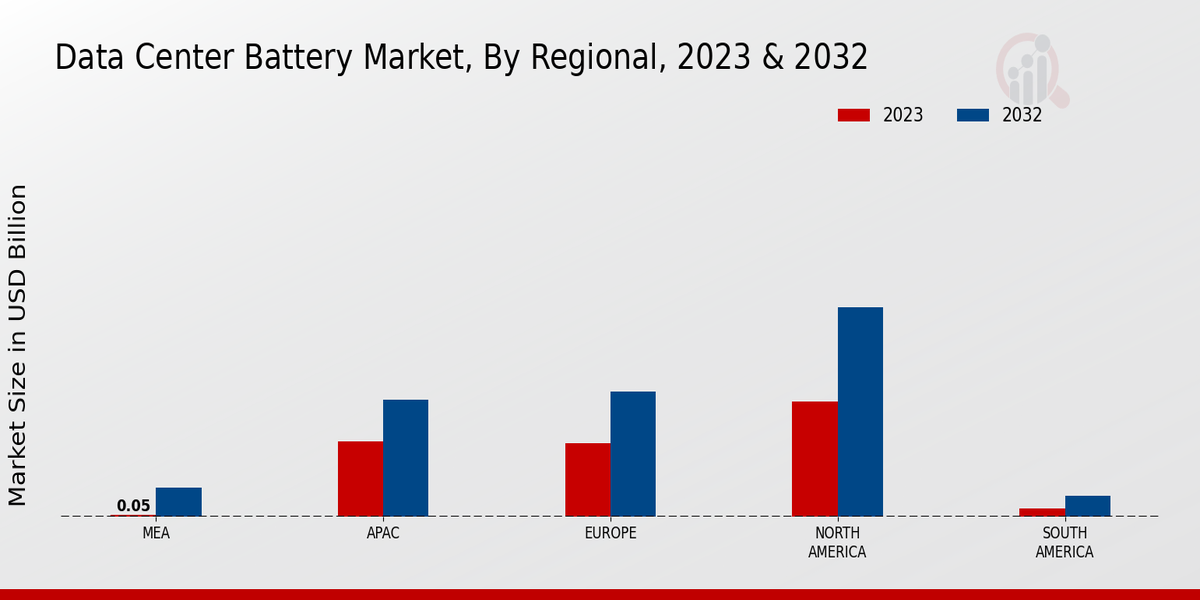 Data Center Battery Market, By Regional, 2023 & 2032

2023
2032

Market Size in USD Billion

0.05

MEA
APAC
EUROPE
NORTH AMERICA
SOUTH AMERICA