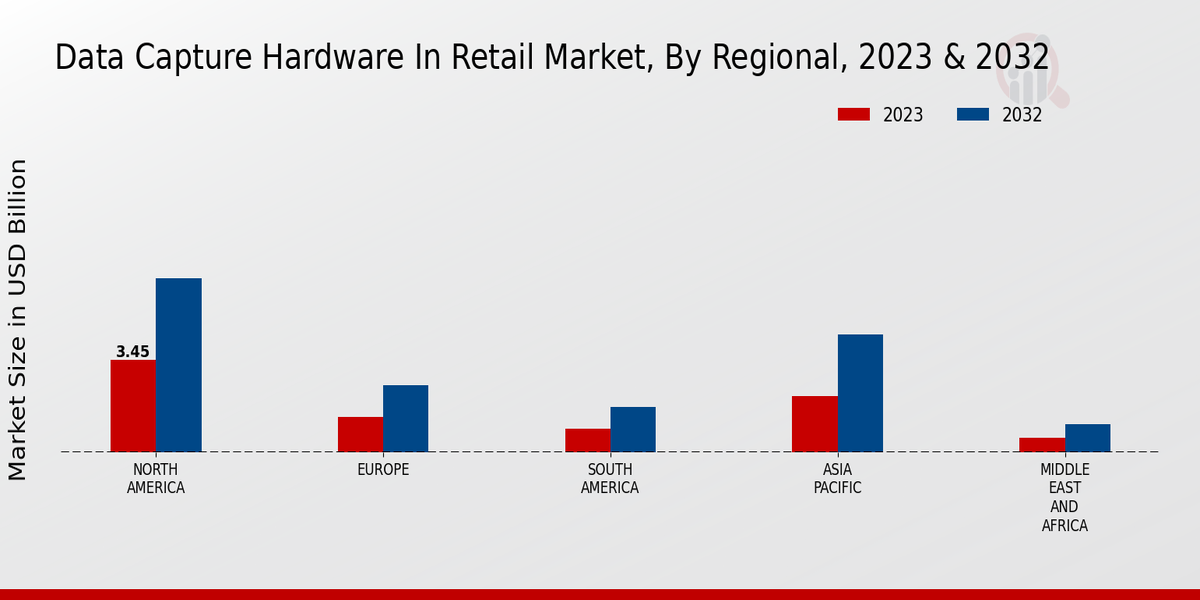 Data Capture Hardware In Retail Market, By Regional, 2023 & 2032

2023
2032

Market Size in USD Billion

3.45

NORTH AMERICA
EUROPE
SOUTH AMERICA
ASIA PACIFIC
MIDDLE EAST AND AFRICA