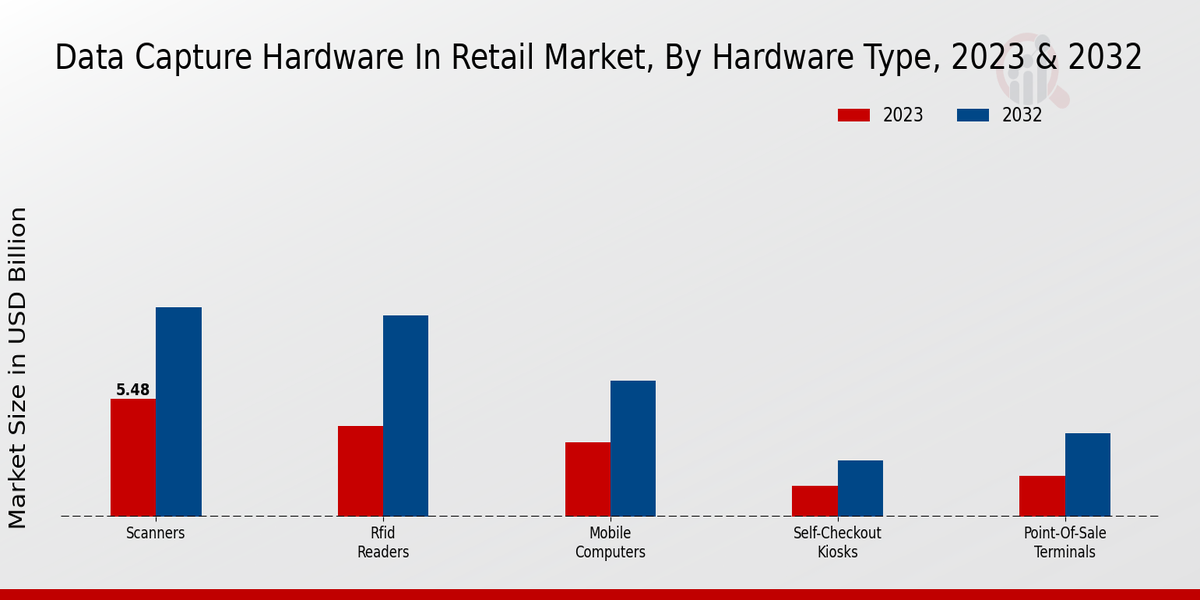 Data Capture Hardware In Retail Market, By Hardware Type, 2023 & 2032

2023
2032

Market Size in USD Billion

5.48

Scanners
Rfid Readers
Mobile Computers
Self-Checkout Kiosks
Point-Of-Sale Terminals